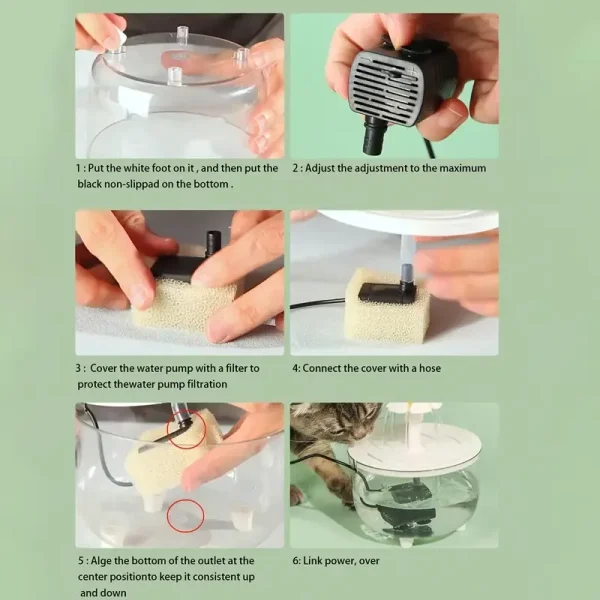 1 : Put the white foot on it , and then put the black non-slippad on the bottom .

2 : Adjust the adjustment to the maximum

3 : Cover the water pump with a filter to protect thewater pump filtration

4: Connect the cover with a hose

5 : Alge the bottom of the outlet at the center positionto keep it consistent up and down

6: Link power, over